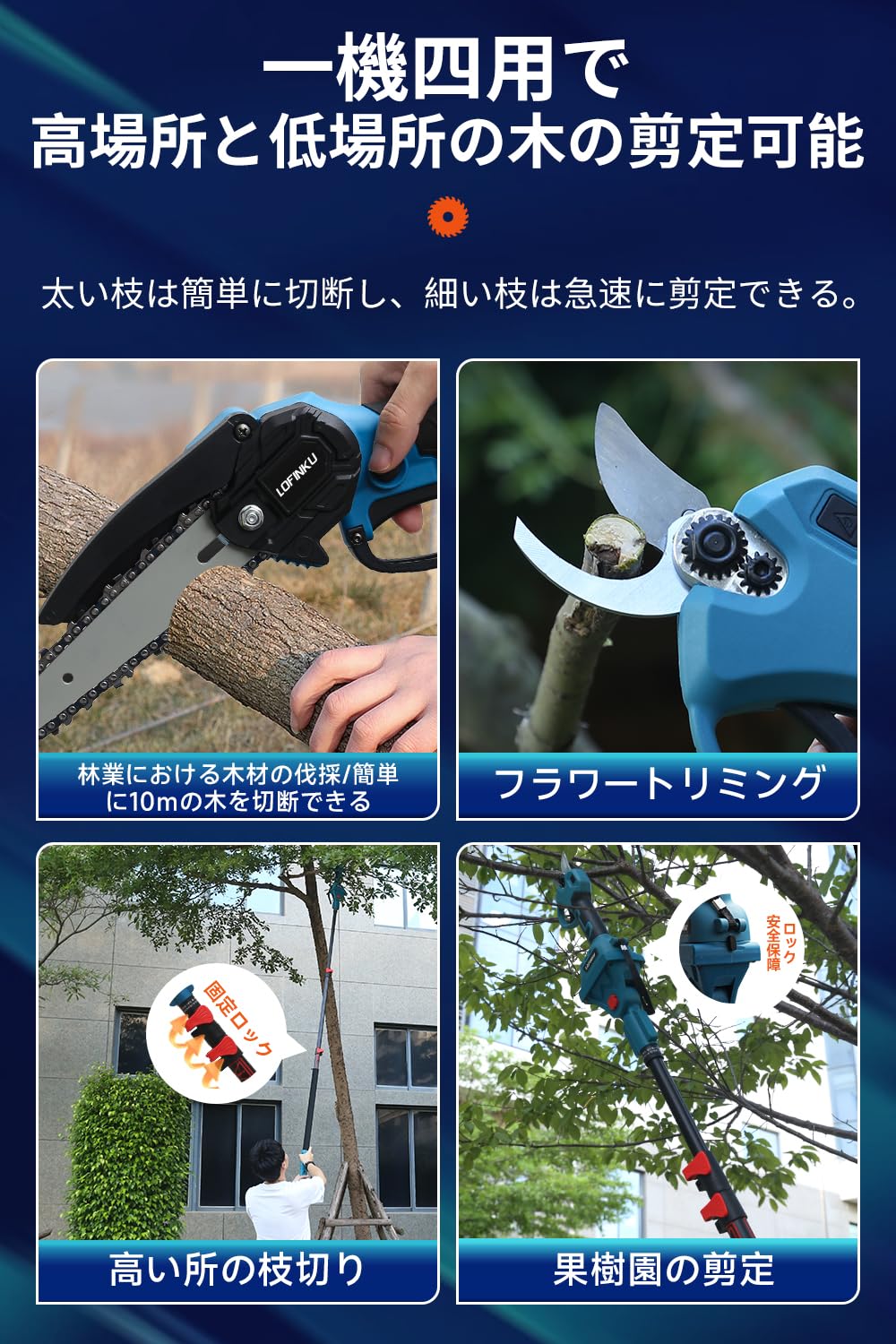 一機四用で
高場所と低場所の木の剪定可能

太い枝は簡単に切断し、細い枝は急速に剪定できる。

LOFINKU

林業における木材の伐採/簡単に10mの木を切断できる

フラワートリミング

固定ロック

高い所の枝切り

ロック
安全保障

果樹園の剪定